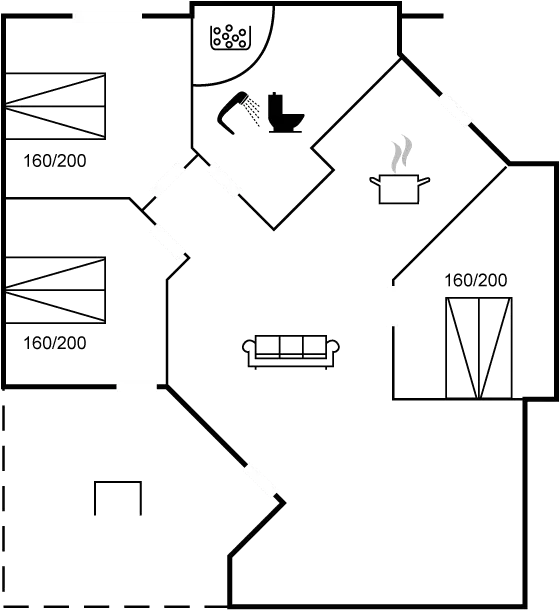 160/200

160/200

160/200