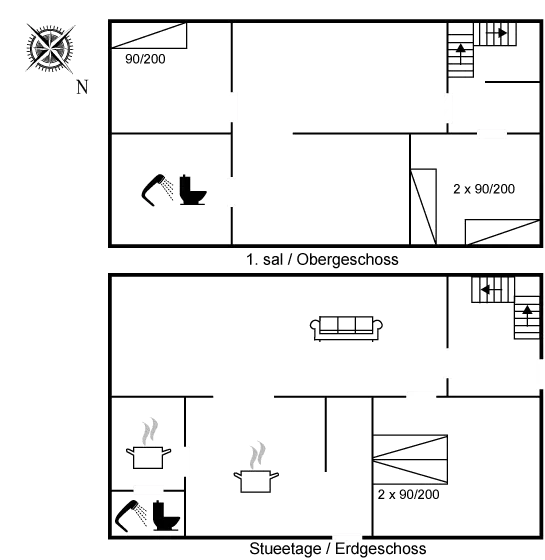 N

90/200

2 x 90/200

1. sal / Obergeschoss

2 x 90/200

Stueetage / Erdgeschoss