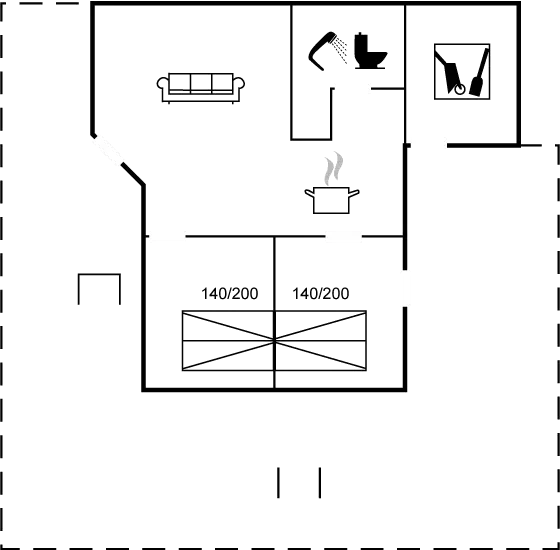 140/200 140/200