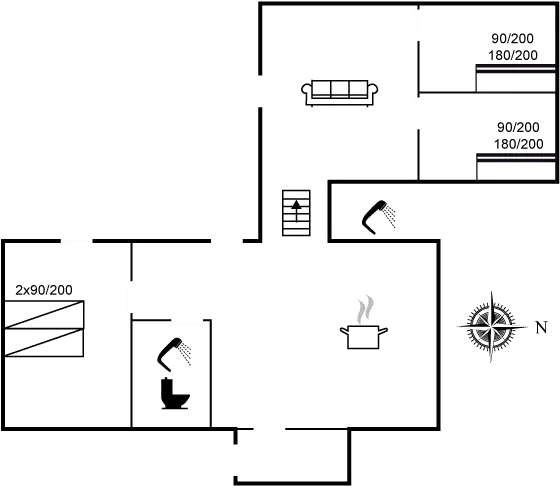 90/200
180/200

90/200
180/200

2x90/200

N