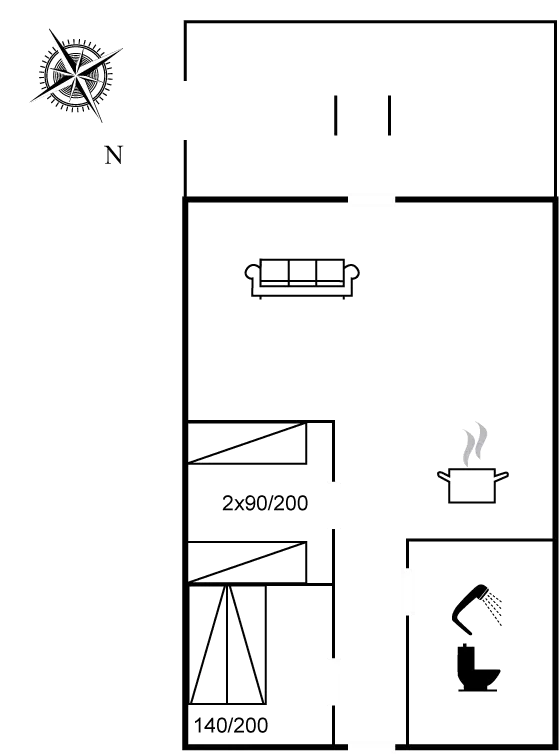 N

2x90/200

140/200