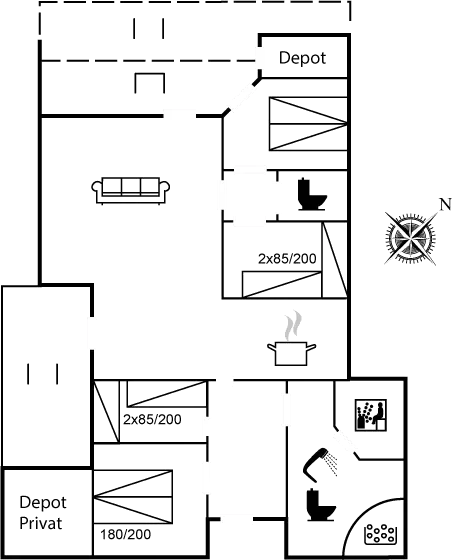 Depot

N

2x85/200

2x85/200

Depot
Privat

180/200