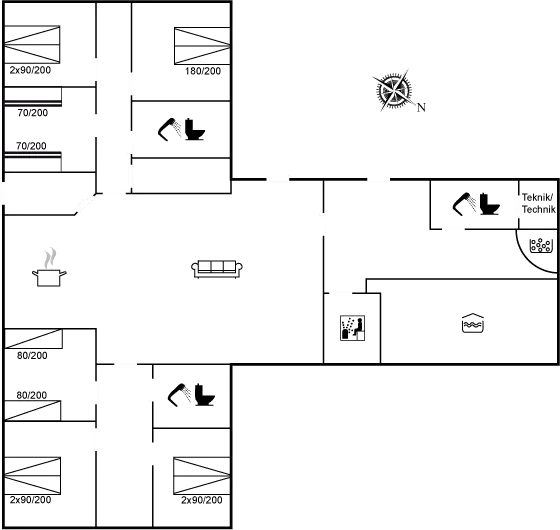 2x90/200

180/200

N

70/200

70/200

Teknik/
Technik

80/200

80/200

2x90/200

2x90/200