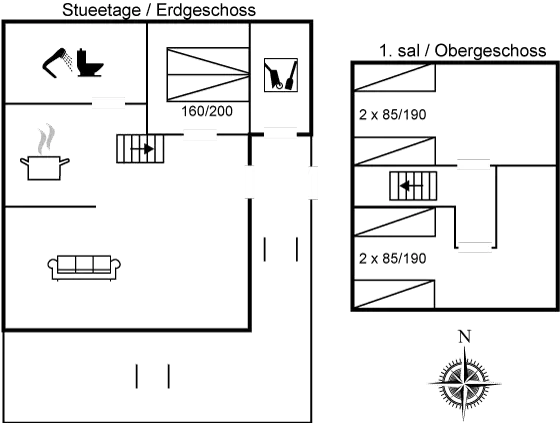 Stueetage / Erdgeschoss

160/200

1. sal / Obergeschoss

2 x 85/190

2 x 85/190

N