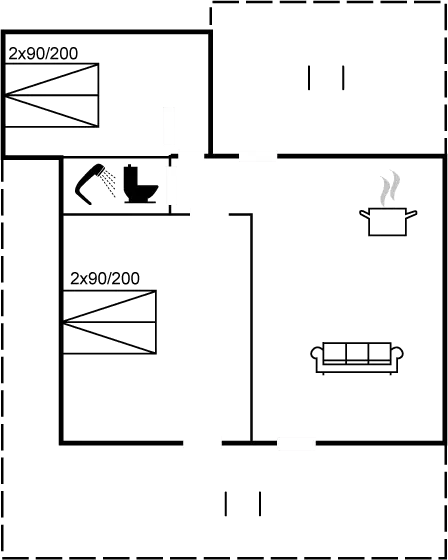 2x90/200

2x90/200