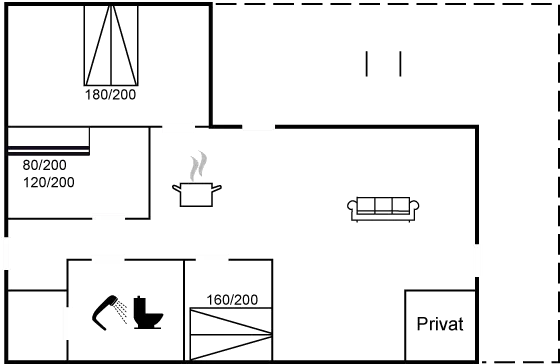 180/200

80/200
120/200

160/200

Privat