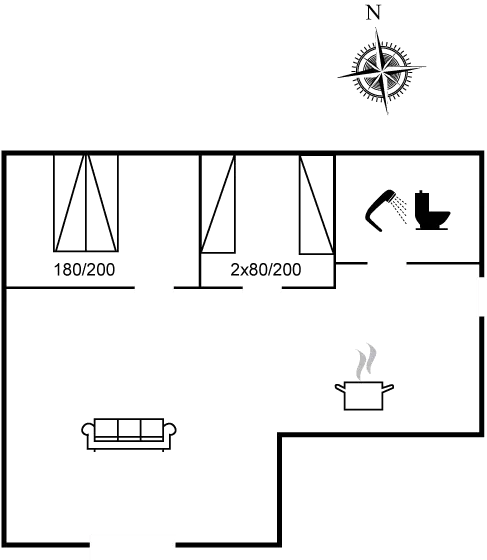 N

180/200

2x80/200