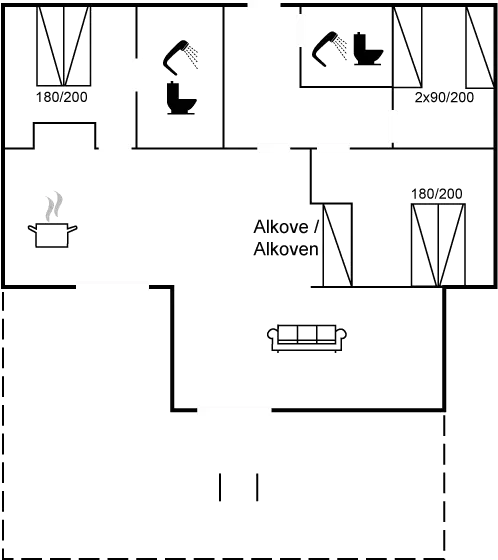 180/200

2x90/200

180/200

Alkove /
Alkoven