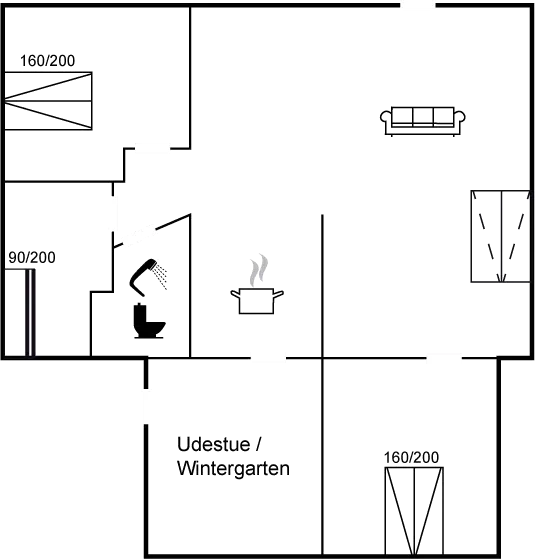 160/200

90/200

Udestue /
Wintergarten

160/200