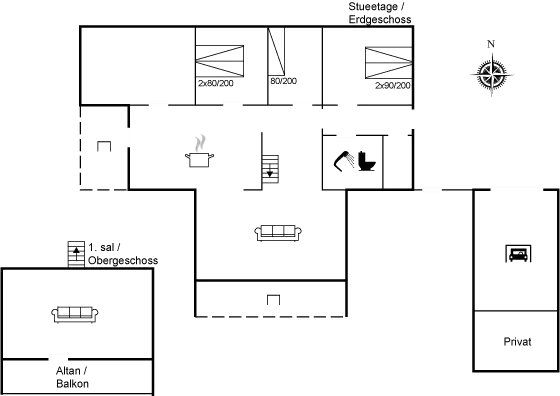 Stueetage /
Erdgeschoss

N

2x80/200

80/200

2x90/200

1. sal /
Obergeschoss

Privat

Altan /
Balkon