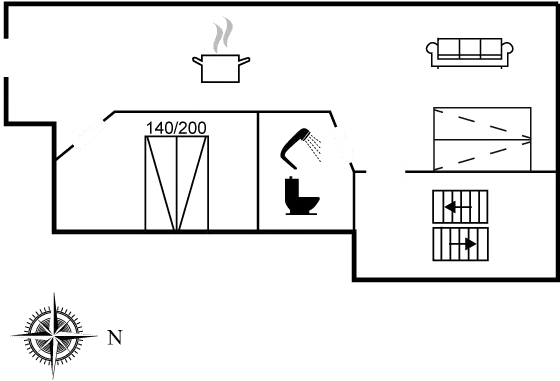 140/200

N