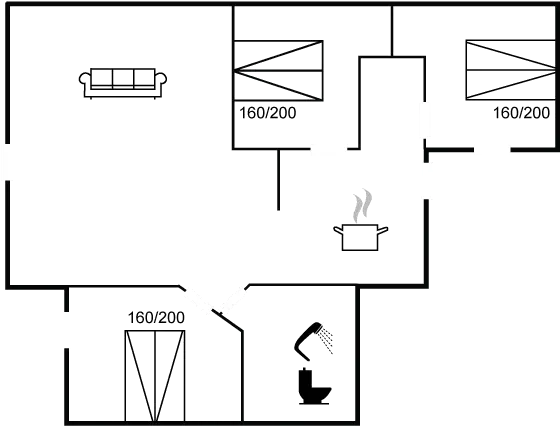 160/200

160/200

160/200