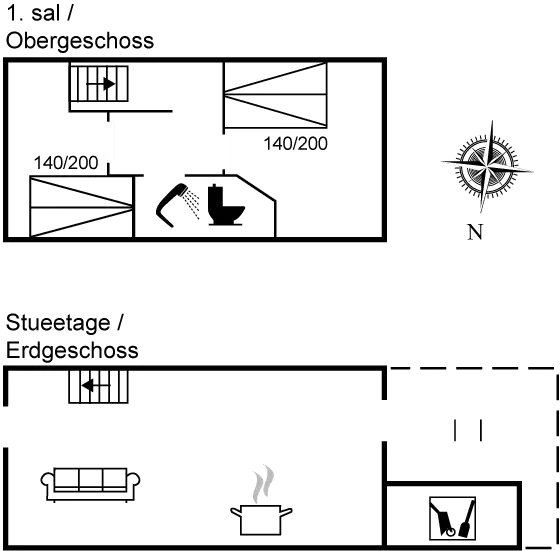 1. sal /
Obergeschoss

140/200

140/200

N

Stueetage /
Erdgeschoss