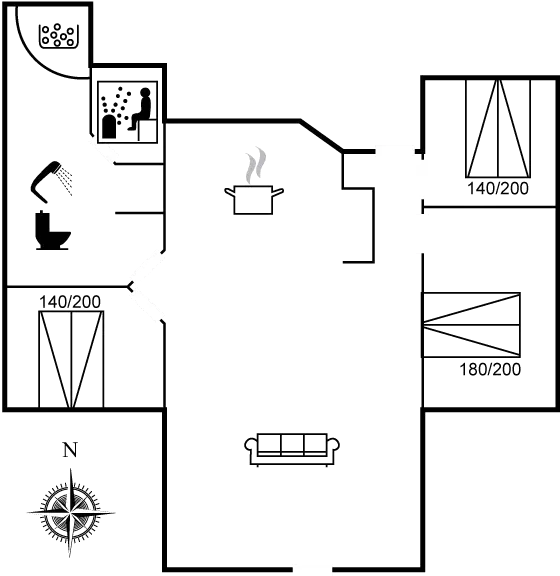 140/200

140/200

180/200

N