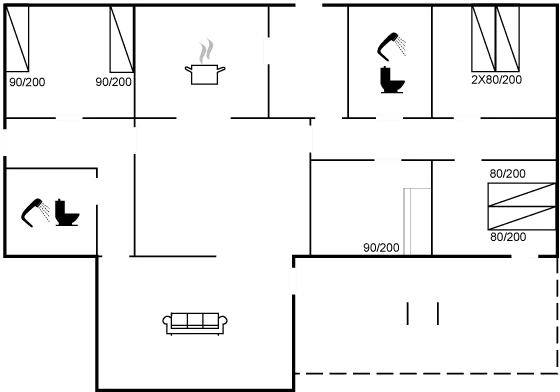 90/200

90/200

2X80/200

80/200

80/200

90/200