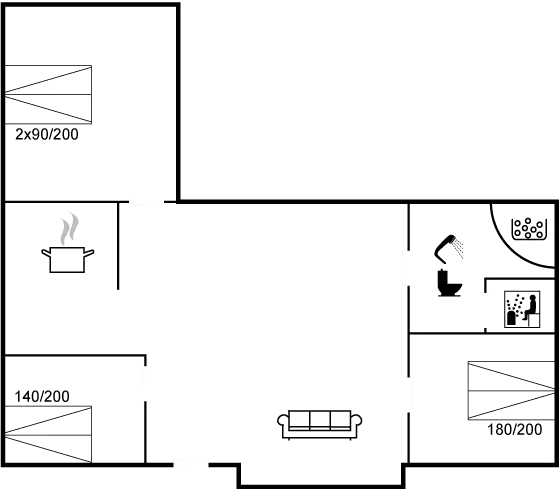 2x90/200

140/200

180/200