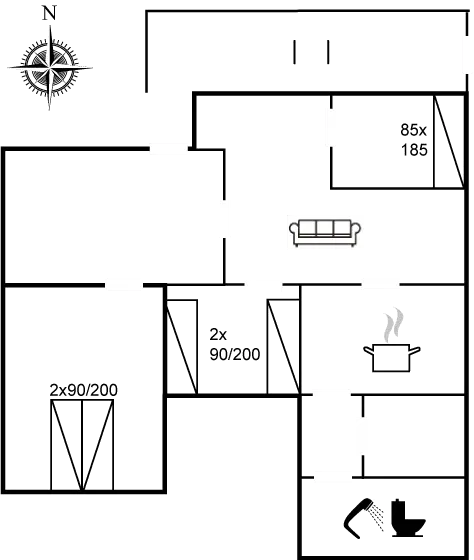 N

85x
185

2x
90/200

2x90/200