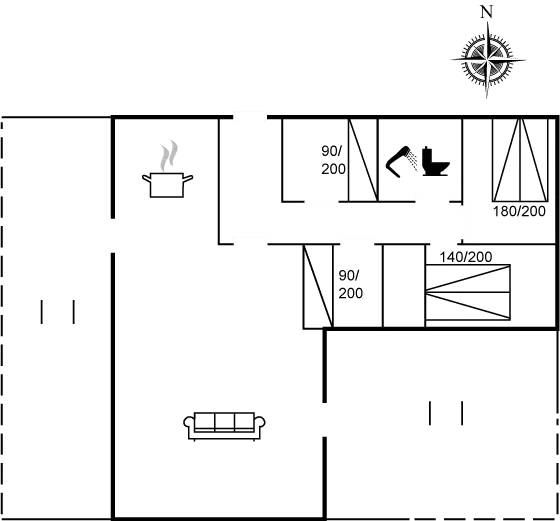 N

90/
200

180/200

140/200

90/
200