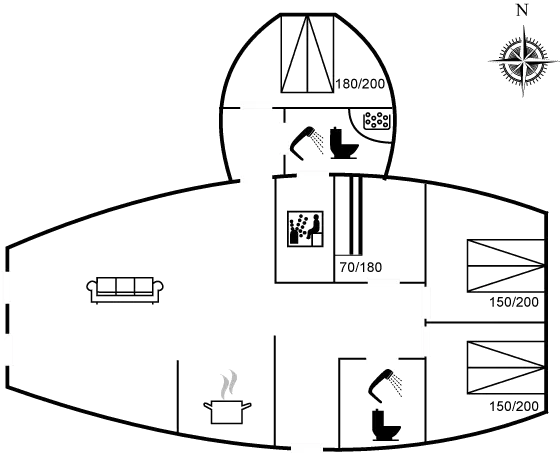 N

180/200

70/180

150/200

150/200