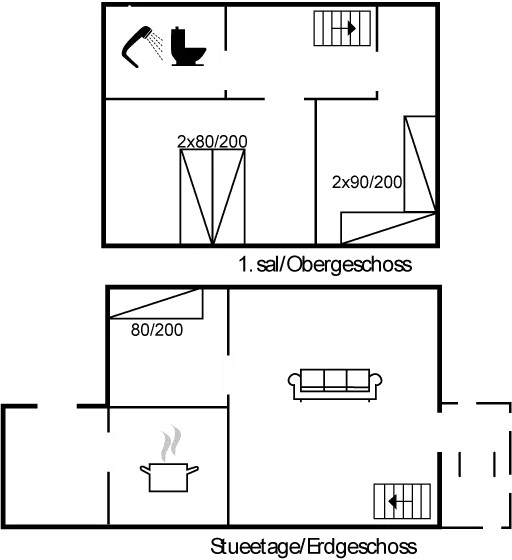 2x80/200

2x90/200

1. sal/Obergeschoss

80/200

Stueetage/Erdgeschoss