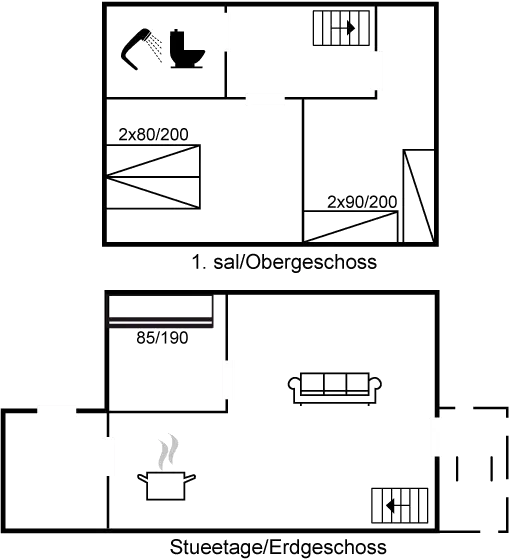 2x80/200

2x90/200

1. sal/Obergeschoss

85/190

Stueetage/Erdgeschoss