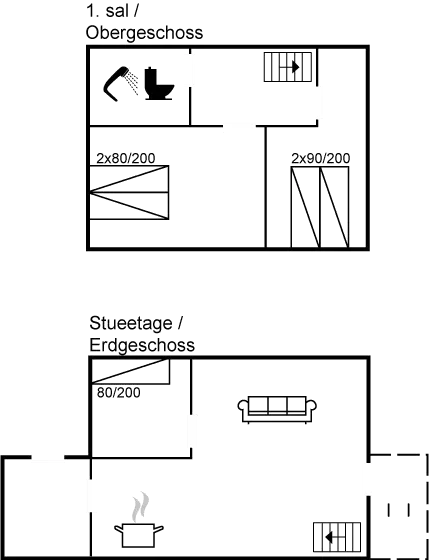 1. sal /
Obergeschoss

2x80/200

2x90/200

Stueetage /
Erdgeschoss

80/200