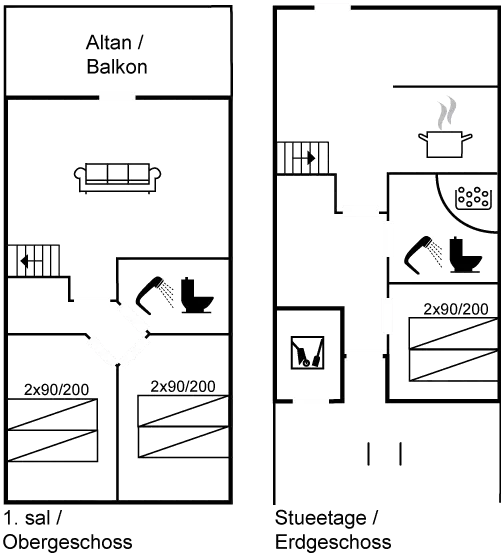 Altan / Balkon

2x90/200

2x90/200

1. sal / Obergeschoss

2x90/200

Stueetage / Erdgeschoss