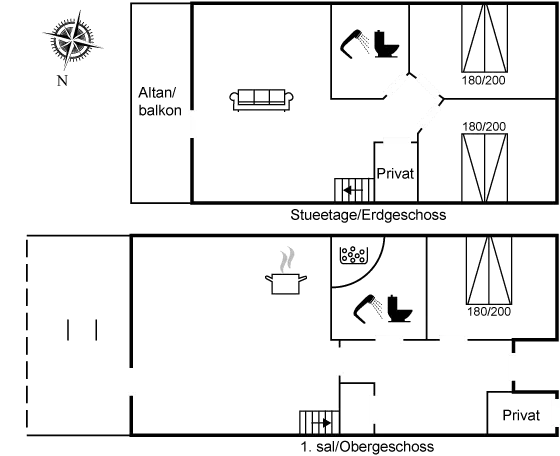 N

Altan/
balkon

180/200

180/200

Privat

Stueetage/Erdgeschoss

180/200

Privat

1. sal/Obergeschoss