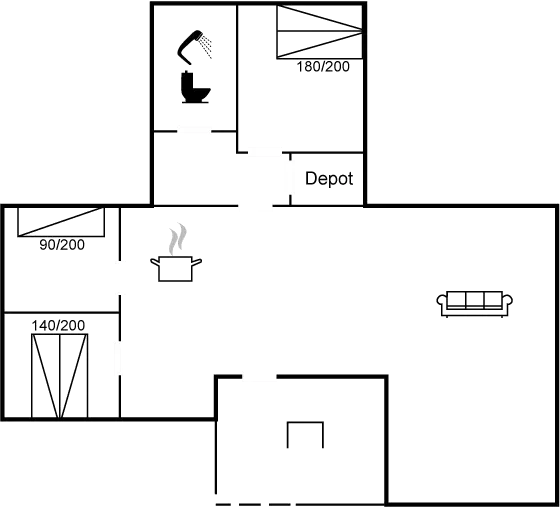 180/200

Depot

90/200

140/200