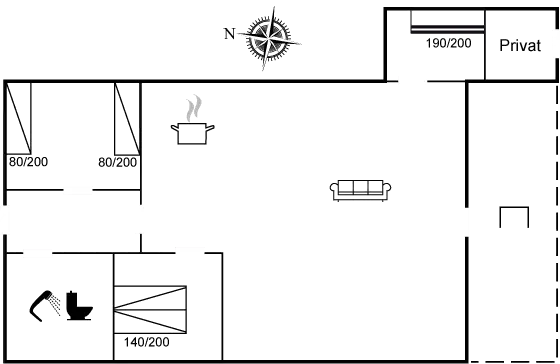 N

190/200

Privat

80/200

80/200

140/200