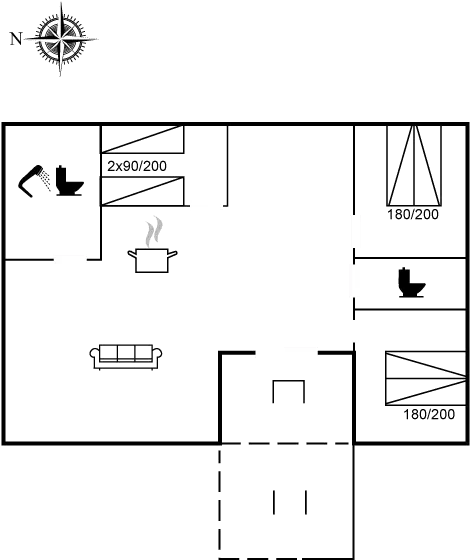 N

2x90/200

180/200

180/200