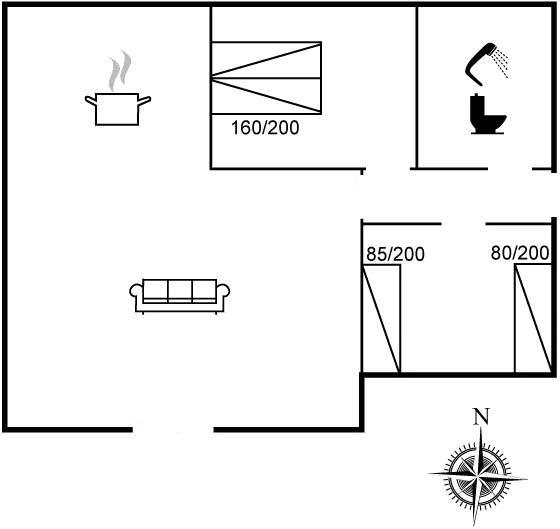 160/200

85/200

80/200

N