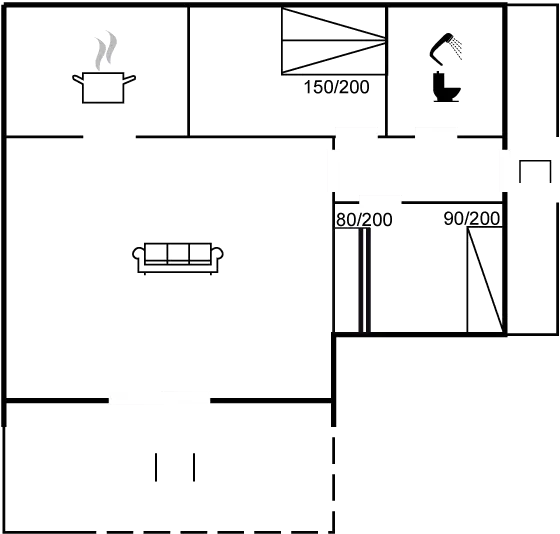 150/200

80/200

90/200