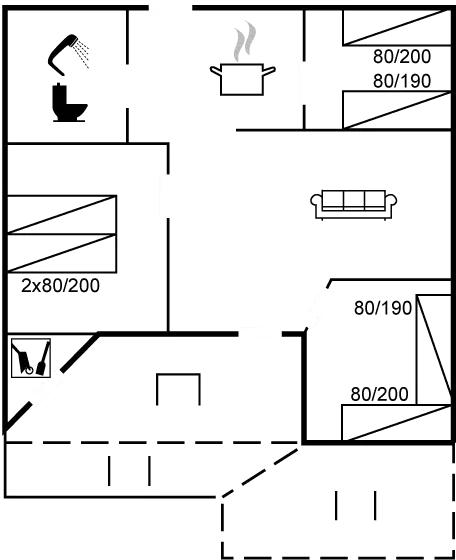 80/200
80/190
2x80/200
80/190
80/200