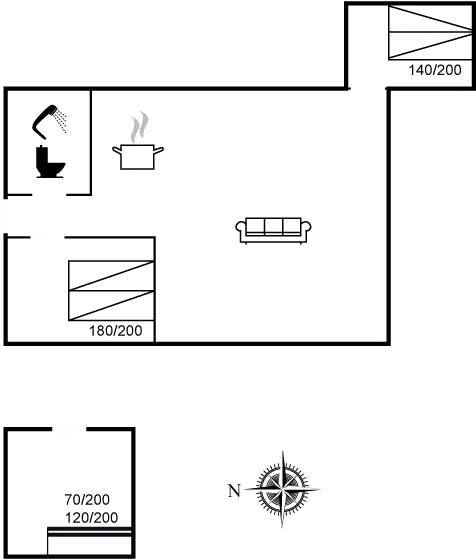 140/200

180/200

70/200
120/200

N