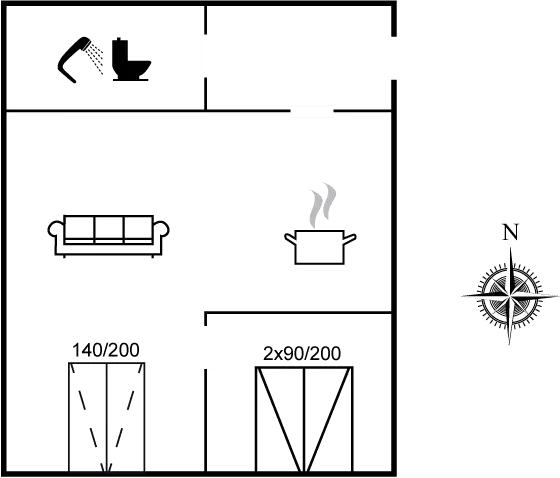 N

140/200

2x90/200