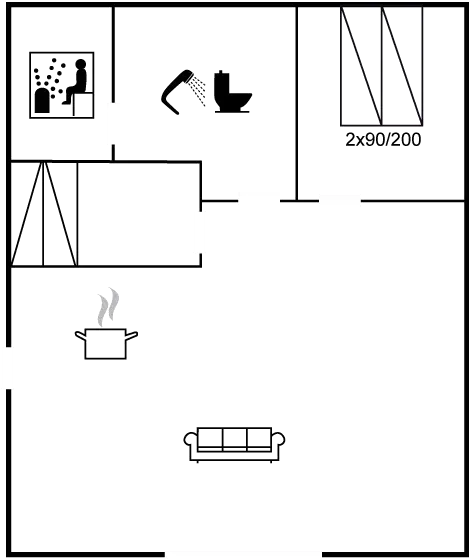 2x90/200