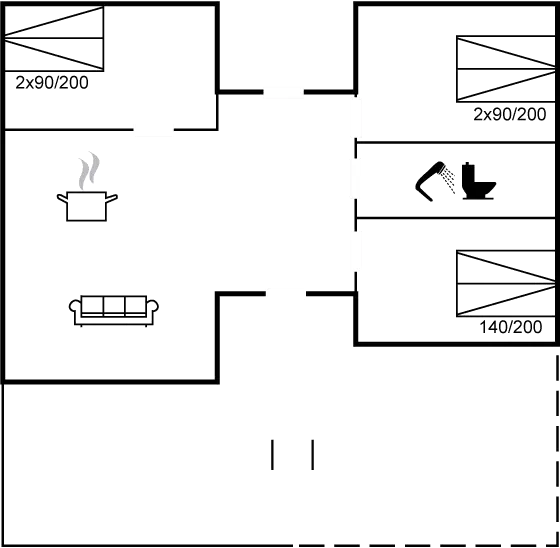 2x90/200

2x90/200

140/200