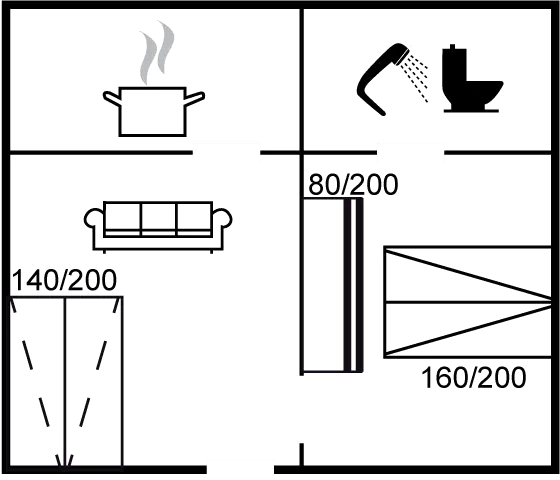 80/200

140/200

160/200