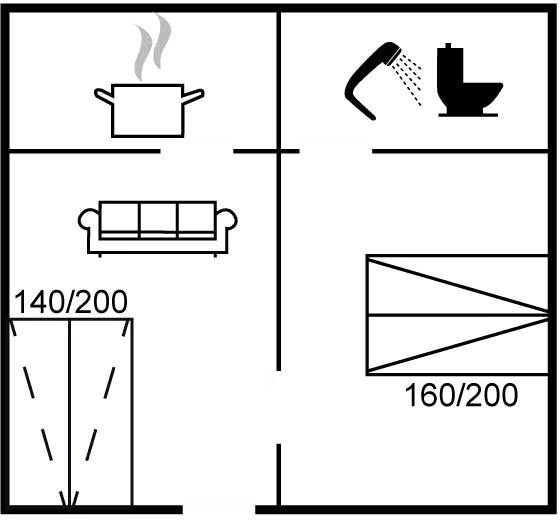 140/200

160/200