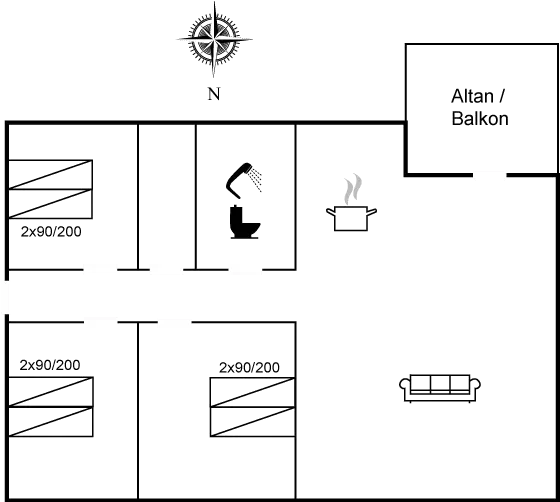 N

Altan / Balkon

2x90/200

2x90/200

2x90/200