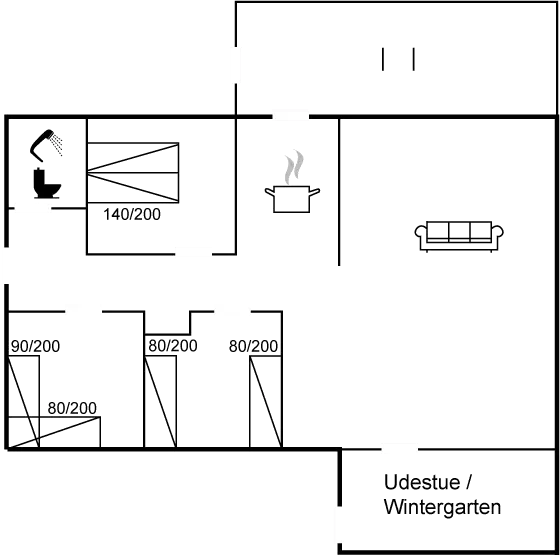 140/200

90/200

80/200

80/200

80/200

Udestue / Wintergarten