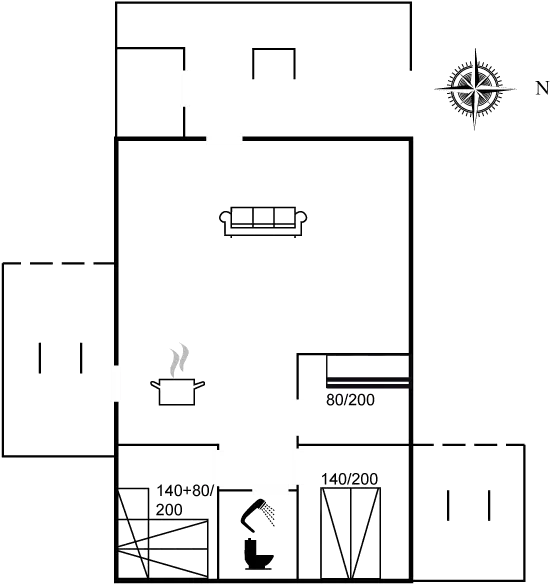 N

80/200

140+80/
200

140/200