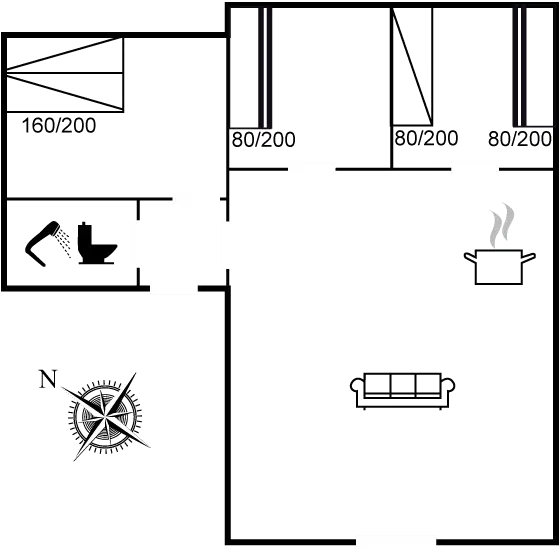 160/200

80/200

80/200

80/200

N