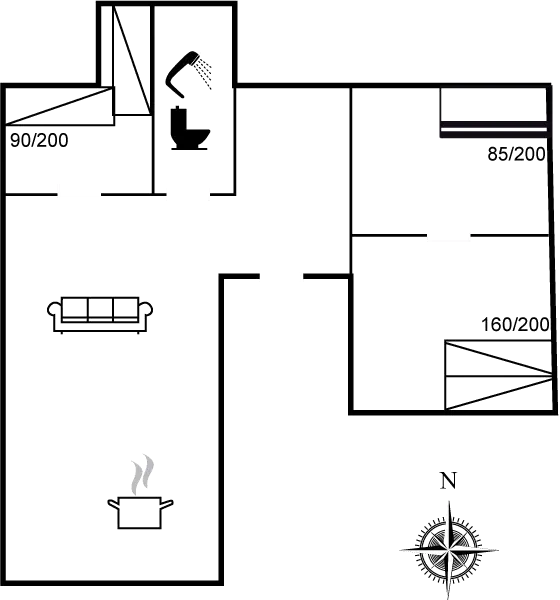 90/200

85/200

160/200

N