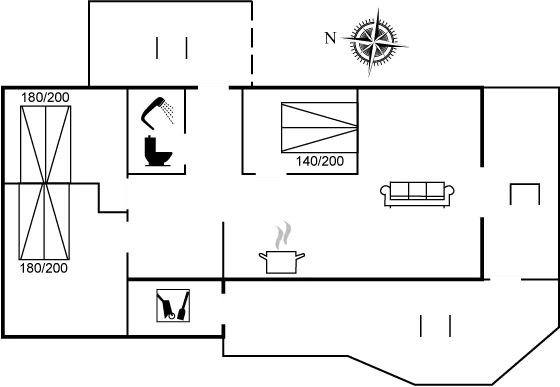 N

180/200

140/200

180/200