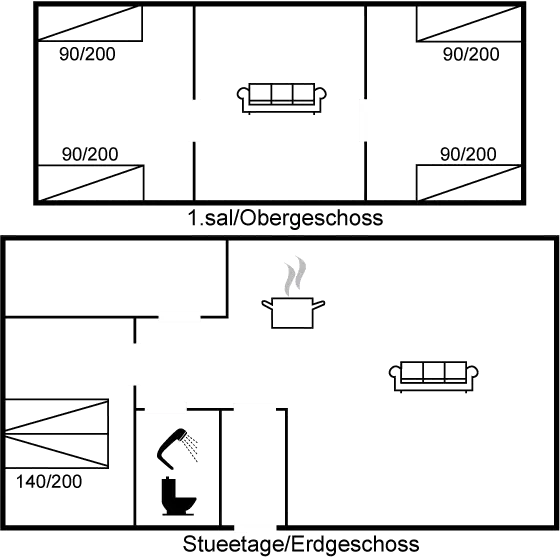 90/200

90/200

90/200

90/200

1.sal/Obergeschoss

140/200

Stueetage/Erdgeschoss