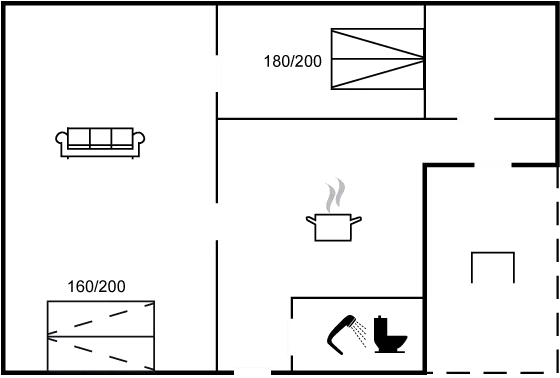 180/200

160/200