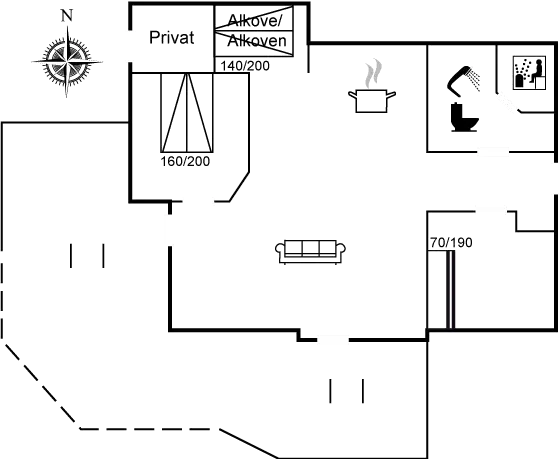 N

Privat

Alkove/
Alkoven

140/200

160/200

70/190