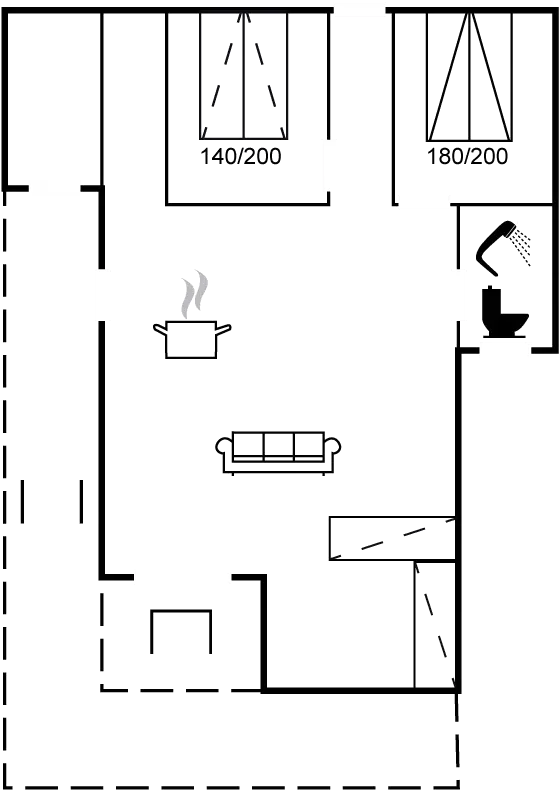 140/200

180/200